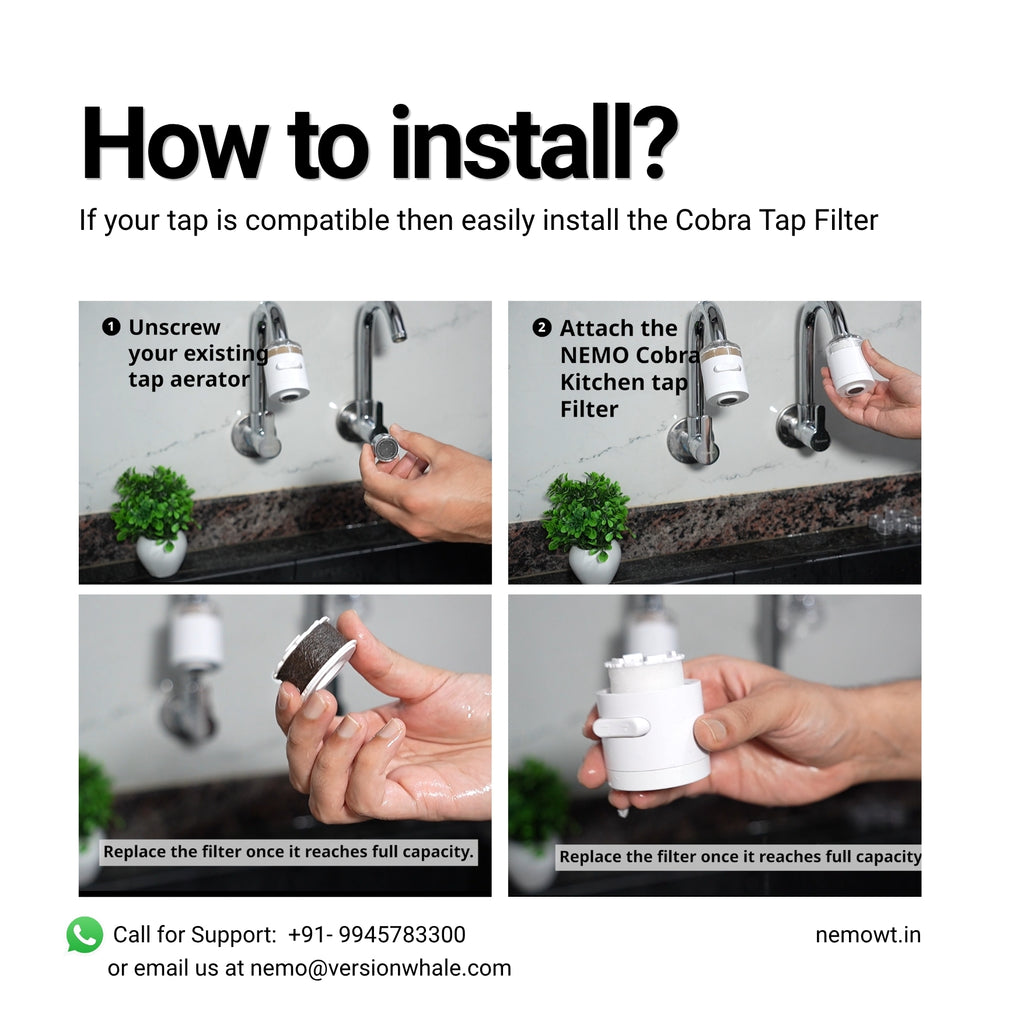 How to install?

If your tap is compatible then easily install the Cobra Tap Filter

1 Unscrew your existing tap aerator

2 Attach the NEMO Cobra Kitchen tap Filter

Replace the filter once it reaches full capacity.

Replace the filter once it reaches full capacity

Call for Support: +91- 9945783300
or email us at nemo@versionwhale.com

nemowt.in