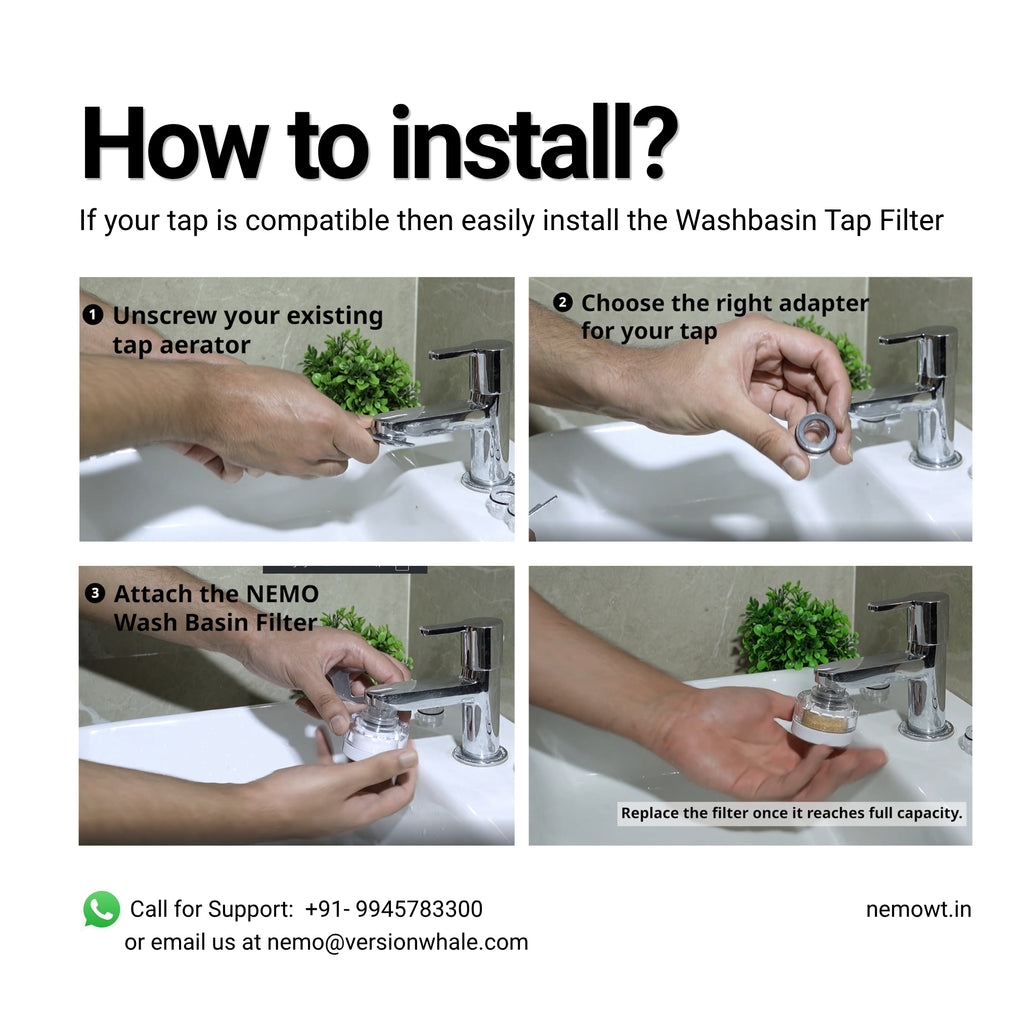 How to install?

If your tap is compatible then easily install the Washbasin Tap Filter

1 Unscrew your existing tap aerator

2 Choose the right adapter for your tap

3 Attach the NEMO Wash Basin Filter

Replace the filter once it reaches full capacity.

Call for Support: +91- 9945783300
or email us at nemo@versionwhale.com

nemowt.in